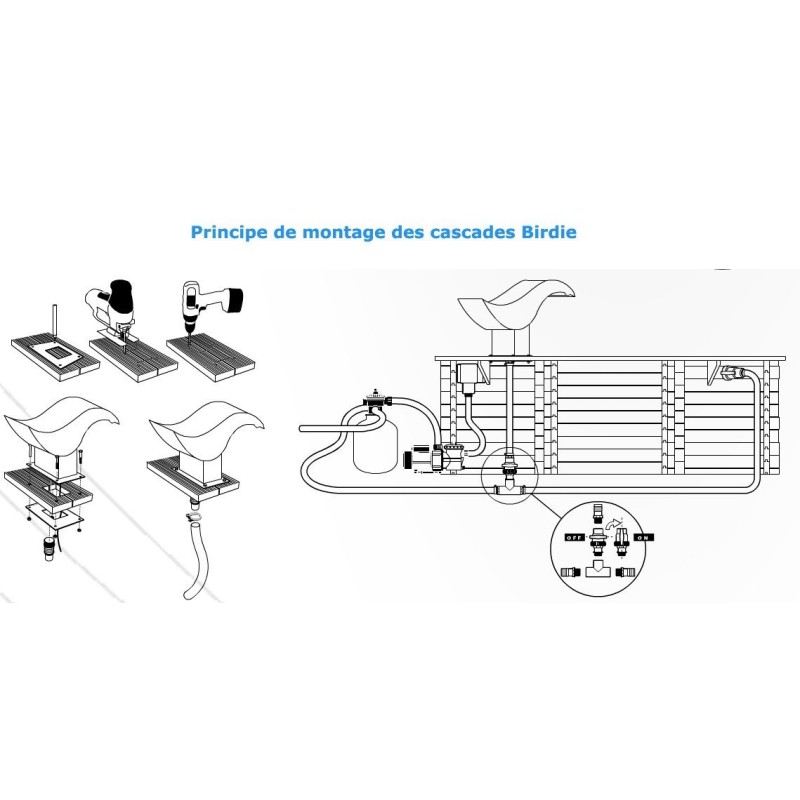 Principe de montage des cascades Birdie

OFF

ON