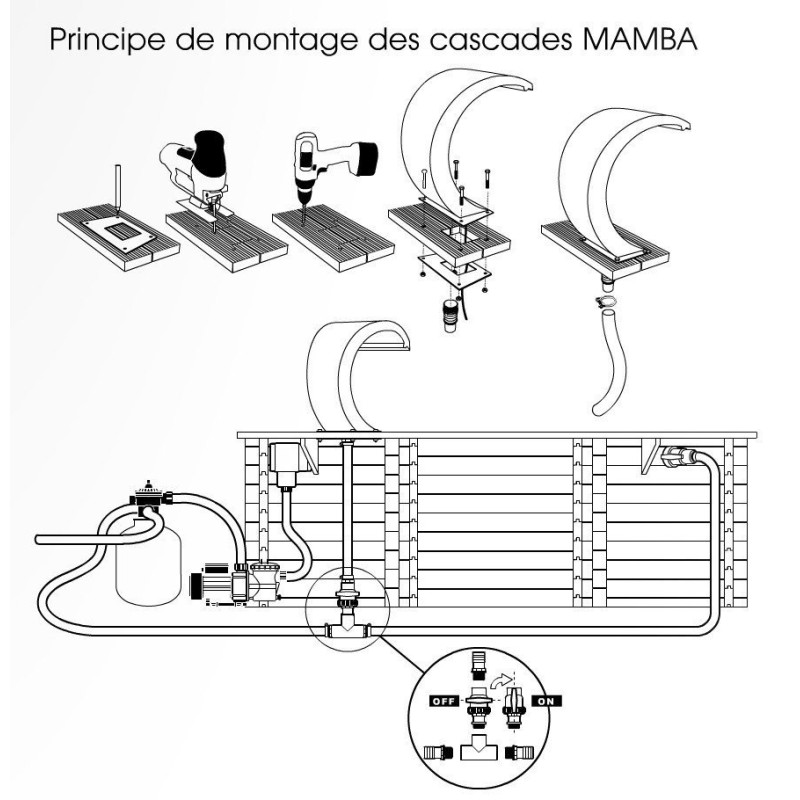 Principe de montage des cascades MAMBA

OFF

ON