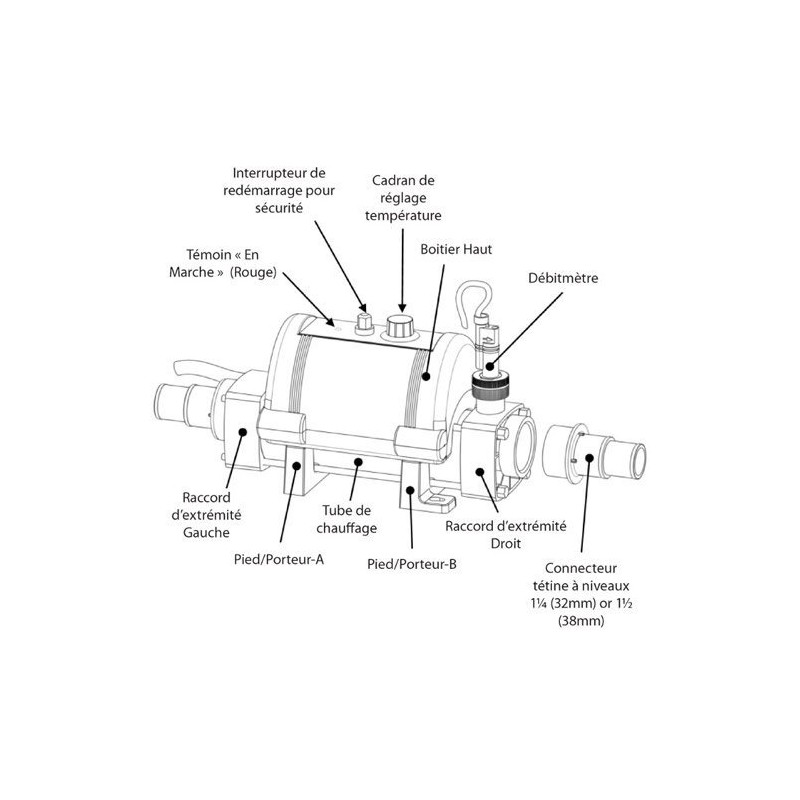 Interrupteur de redémarrage pour sécurité

Cadran de réglage température

Témoin « En Marche » (Rouge)

Boitier Haut

Débitmètre

Raccord d'extrémité Gauche

Tube de chauffage

Raccord d'extrémité Droit

Pied/Porteur-A

Pied/Porteur-B

Connecteur tétine à niveaux 1¼ (32mm) or 1½ (38mm)